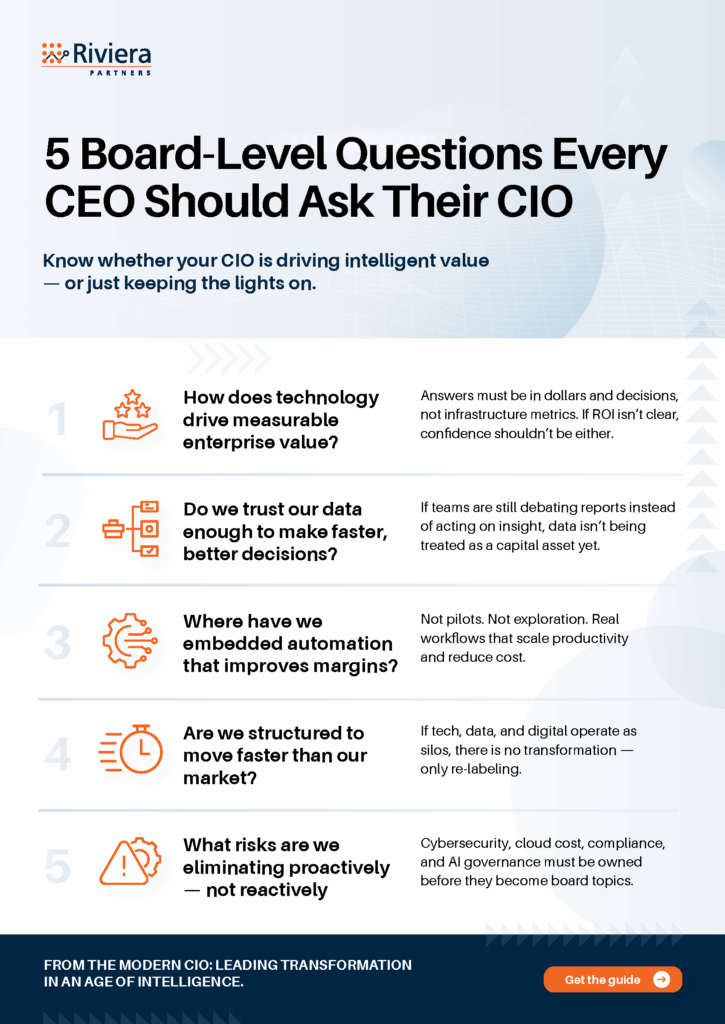 Riviera
PARTNERS

5 Board-Level Questions Every CEO Should Ask Their CIO

Know whether your CIO is driving intelligent value — or just keeping the lights on.

1
How does technology drive measurable enterprise value?
Answers must be in dollars and decisions, not infrastructure metrics. If ROI isn't clear, confidence shouldn't be either.

2
Do we trust our data enough to make faster, better decisions?
If teams are still debating reports instead of acting on insight, data isn't being treated as a capital asset yet.

3
Where have we embedded automation that improves margins?
Not pilots. Not exploration. Real workflows that scale productivity and reduce cost.

4
Are we structured to move faster than our market?
If tech, data, and digital operate as silos, there is no transformation — only re-labeling.

5
What risks are we eliminating proactively — not reactively
Cybersecurity, cloud cost, compliance, and AI governance must be owned before they become board topics.

FROM THE MODERN CIO: LEADING TRANSFORMATION IN AN AGE OF INTELLIGENCE.

Get the guide