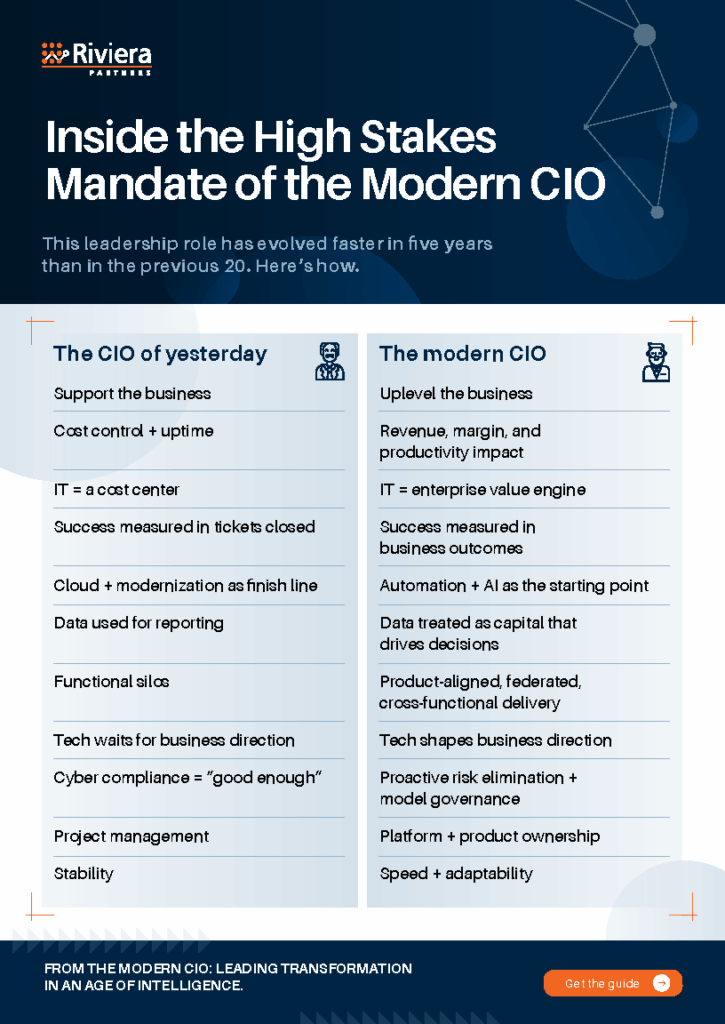 Riviera
PARTNERS

Inside the High Stakes Mandate of the Modern CIO

This leadership role has evolved faster in five years than in the previous 20. Here's how.

| The CIO of yesterday | The modern CIO |
|---|---|
| Support the business | Uplevel the business |
| Cost control + uptime | Revenue, margin, and productivity impact |
| IT = a cost center | IT = enterprise value engine |
| Success measured in tickets closed | Success measured in business outcomes |
| Cloud + modernization as finish line | Automation + AI as the starting point |
| Data used for reporting | Data treated as capital that drives decisions |
| Functional silos | Product-aligned, federated, cross-functional delivery |
| Tech waits for business direction | Tech shapes business direction |
| Cyber compliance = "good enough" | Proactive risk elimination + model governance |
| Project management | Platform + product ownership |
| Stability | Speed + adaptability |

FROM THE MODERN CIO: LEADING TRANSFORMATION IN AN AGE OF INTELLIGENCE.

Get the guide